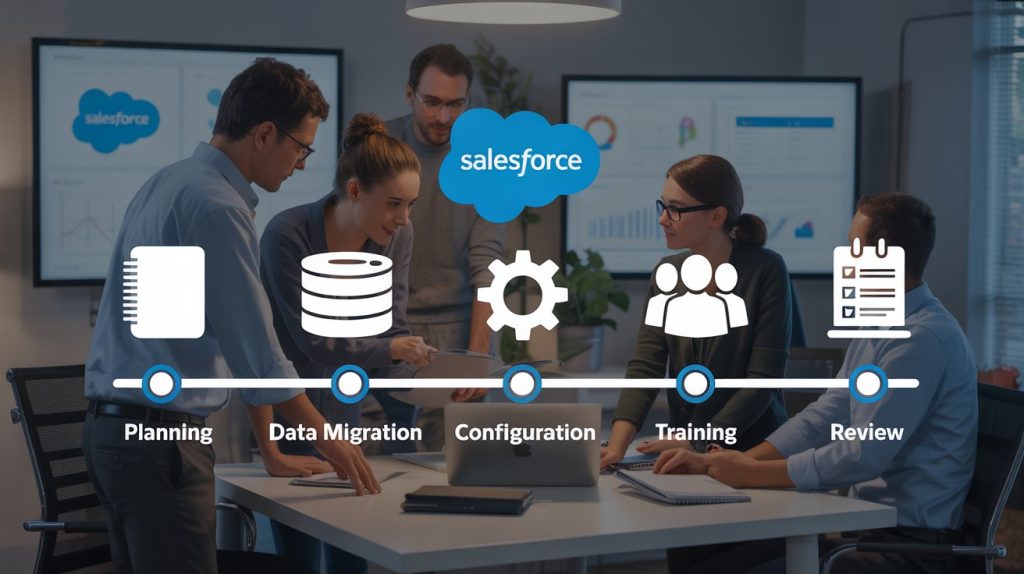 salesforce

salesforce

Planning
Data Migration
Configuration
Training
Review