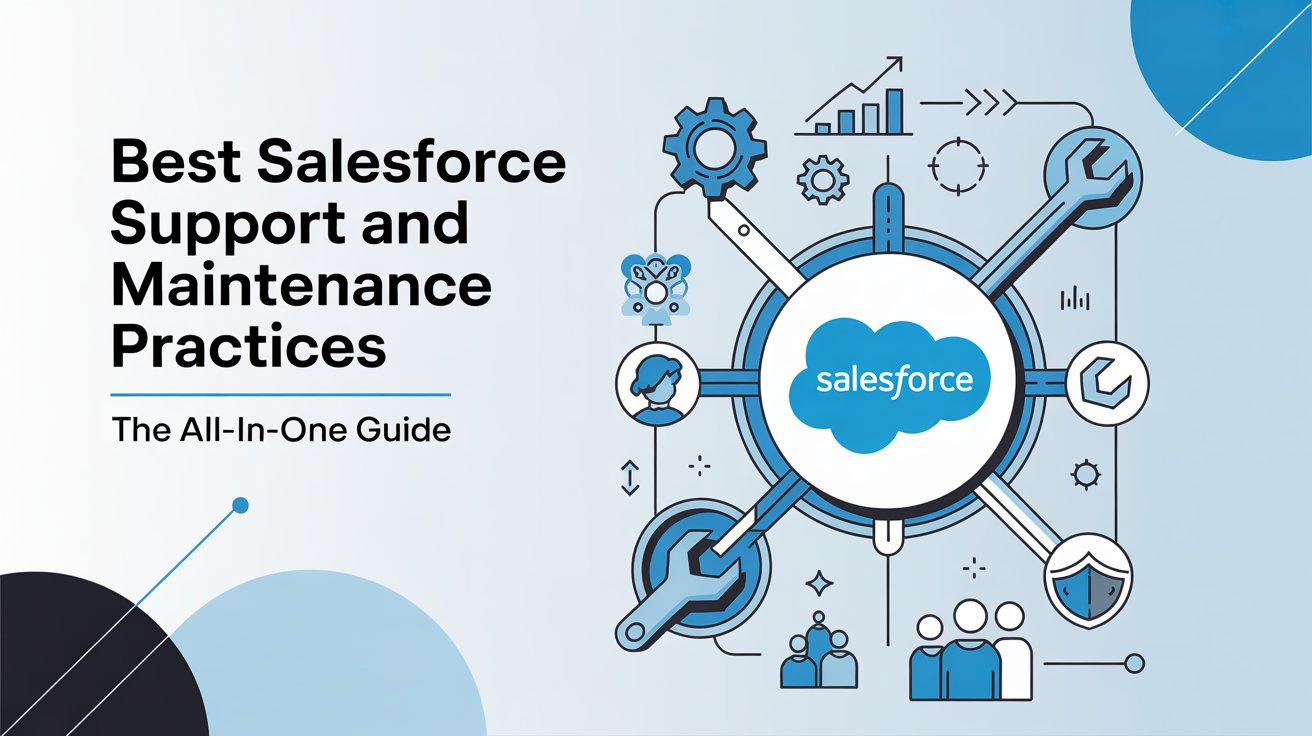 Best Salesforce Support and Maintenance Practices

The All-In-One Guide

salesforce